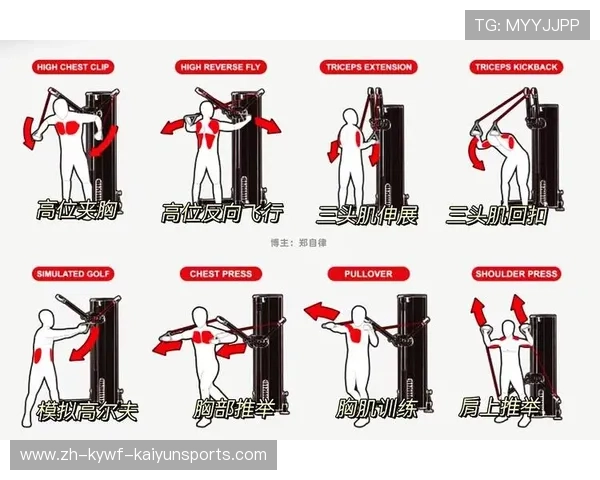 TG: MYYJJPP

HIGH CHEST CLIP
高位夹胸

HIGH REVERSE FLY
高位反向飞行

TRICEPS EXTENSION
三头肌伸展

TRICEPS KICKBACK
三头肌回扣

博主：郑自律

SIMULATED GOLF
模拟高尔夫

CHEST PRESS
胸部推举

PULLOVER
胸肌训练

SHOULDER PRESS
肩上推举

www.zh-kywf-kaiyunsports.com